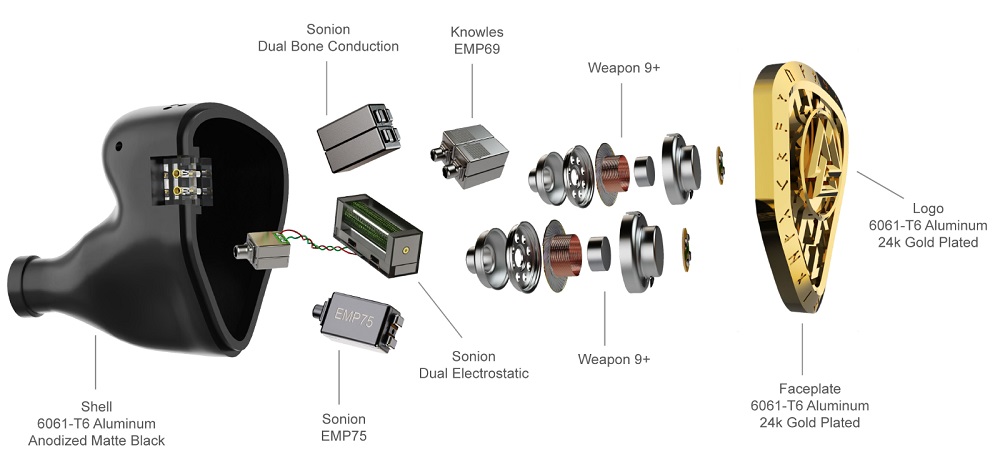 Sonion
Dual Bone Conduction

Knowles
EMP69

Weapon 9+

Logo
6061-T6 Aluminum
24k Gold Plated

EMP75

Sonion
Dual Electrostatic

Weapon 9+

Shell
6061-T6 Aluminum
Anodized Matte Black

Sonion
EMP75

Faceplate
6061-T6 Aluminum
24k Gold Plated