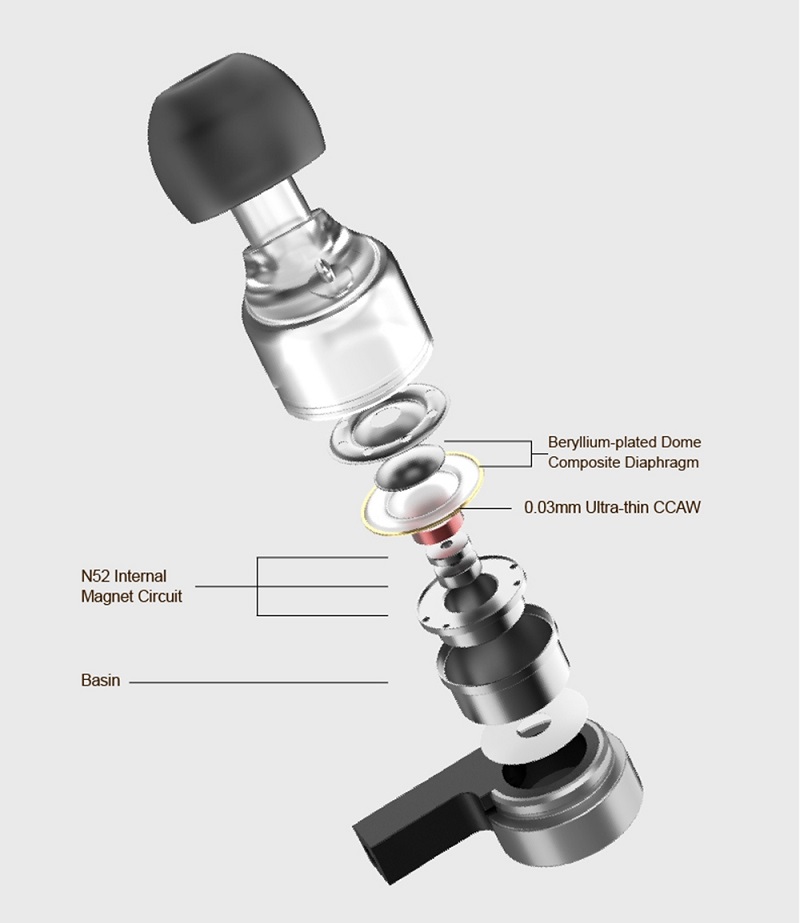 Beryllium-plated Dome
Composite Diaphragm

0.03mm Ultra-thin CCAW

N52 Internal
Magnet Circuit

Basin